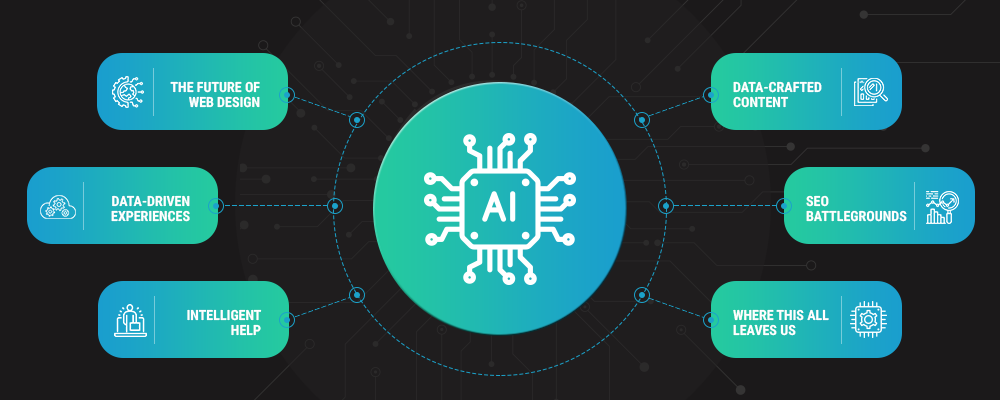 THE FUTURE OF WEB DESIGN

DATA-DRIVEN EXPERIENCES

INTELLIGENT HELP

AI

DATA-CRAFTED CONTENT

SEO BATTLEGROUNDS

WHERE THIS ALL LEAVES US